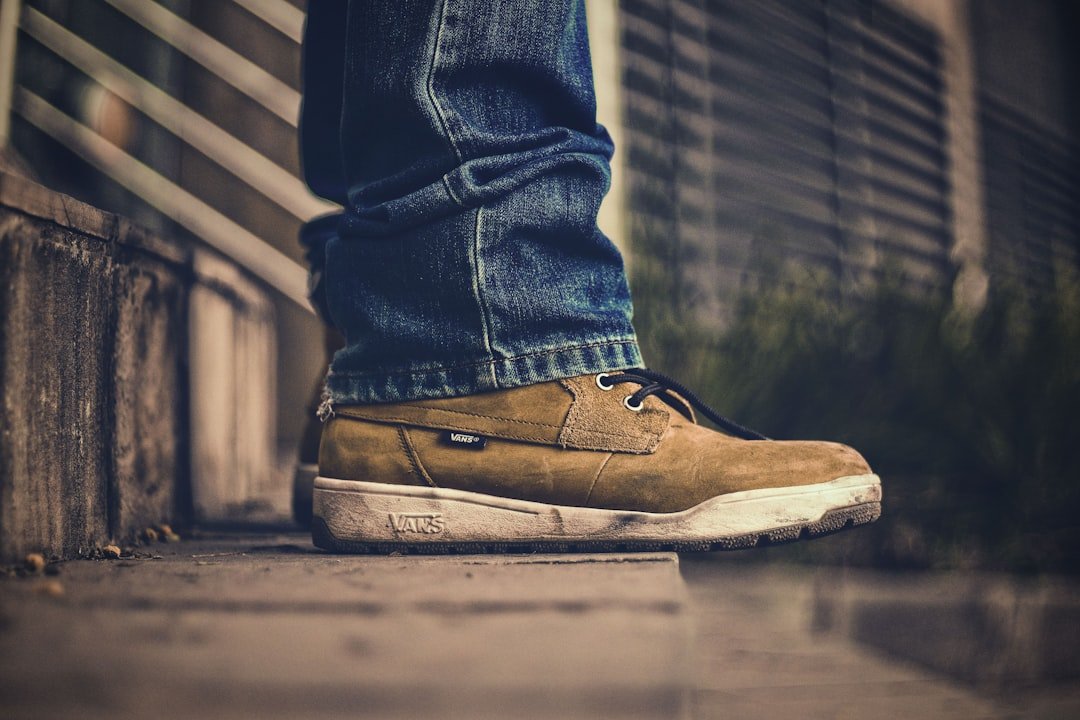 VANS
VANS